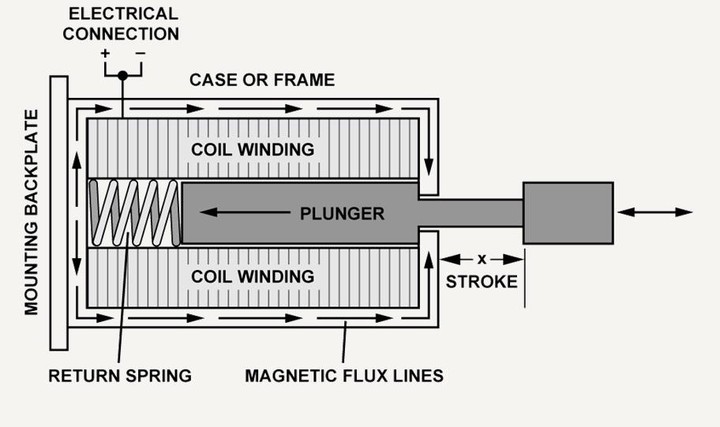 ELECTRICAL CONNECTION
+ −

CASE OR FRAME

MOUNTING BACKPLATE

COIL WINDING

PLUNGER

COIL WINDING

x

STROKE

RETURN SPRING

MAGNETIC FLUX LINES